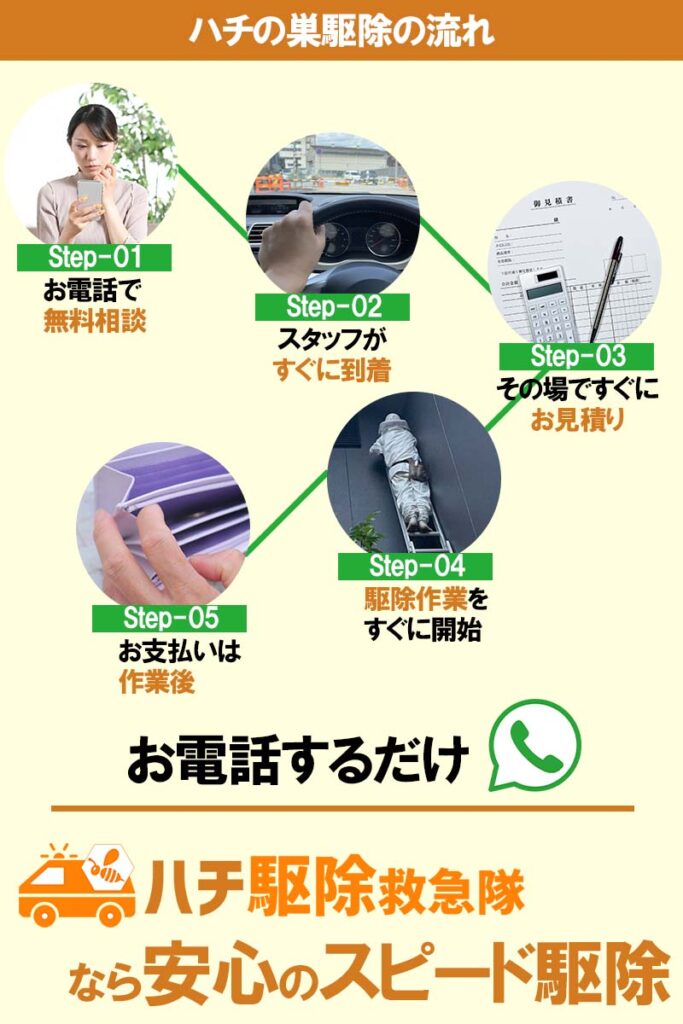 ハチの巣駆除の流れ

Step-01
お電話で
無料相談

Step-02
スタッフが
すぐに到着

御見積書

Step-03
その場ですぐに
お見積り

Step-04
駆除作業を
すぐに開始

Step-05
お支払いは
作業後

お電話するだけ

ハチ駆除救急隊
なら安心のスピード駆除